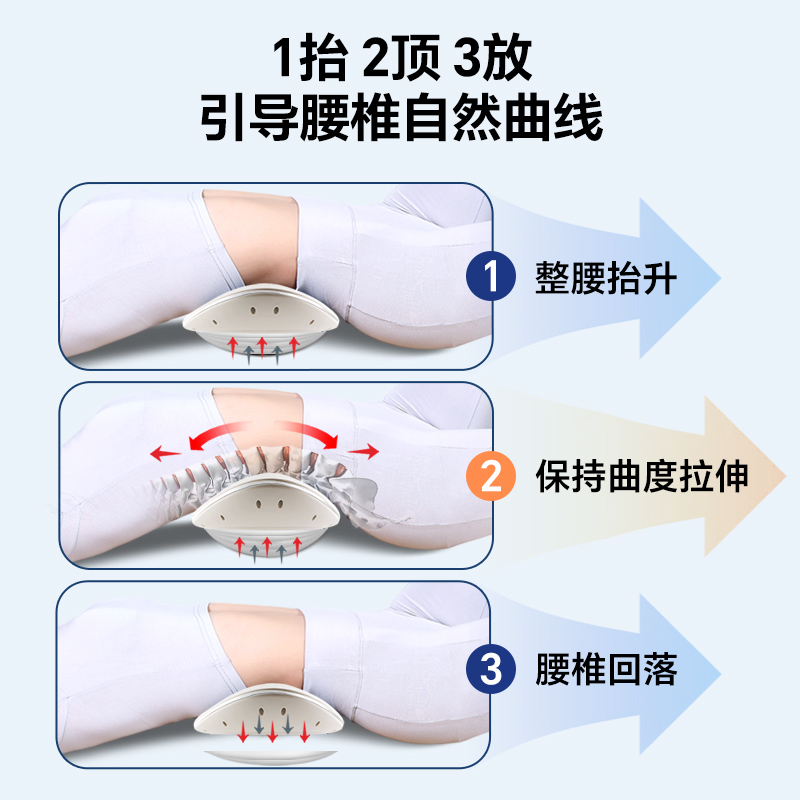 1抬 2顶 3放
引导腰椎自然曲线

1 整腰抬升

2 保持曲度拉伸

3 腰椎回落