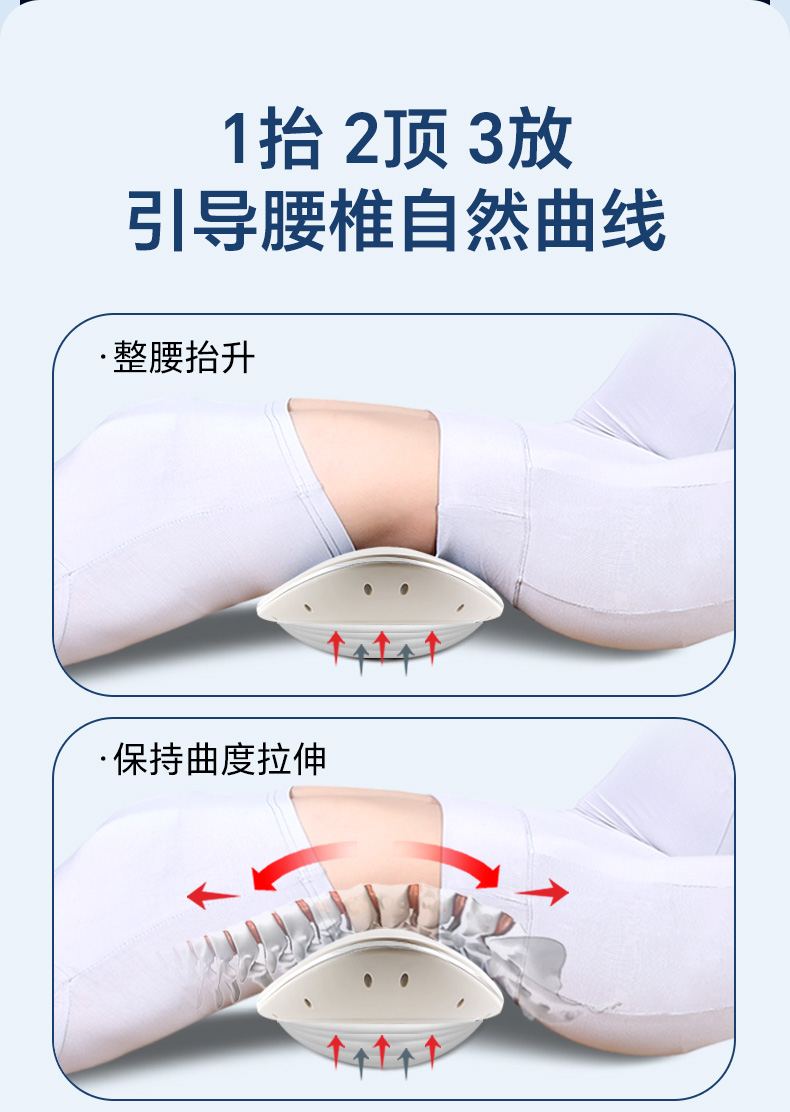 1抬 2顶 3放
引导腰椎自然曲线

·整腰抬升

·保持曲度拉伸