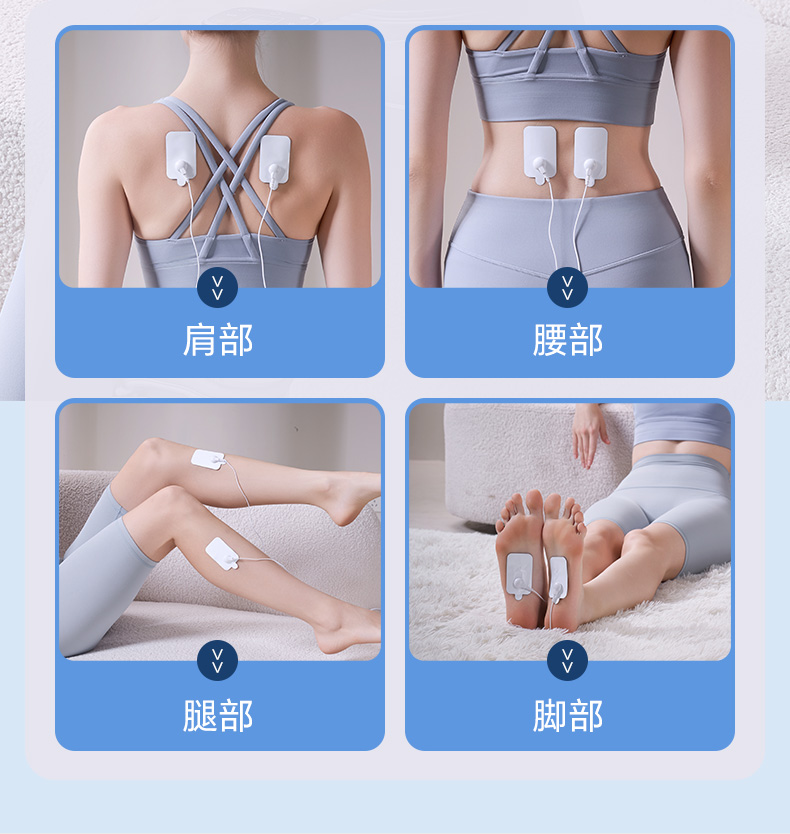 肩部

腰部

腿部

脚部